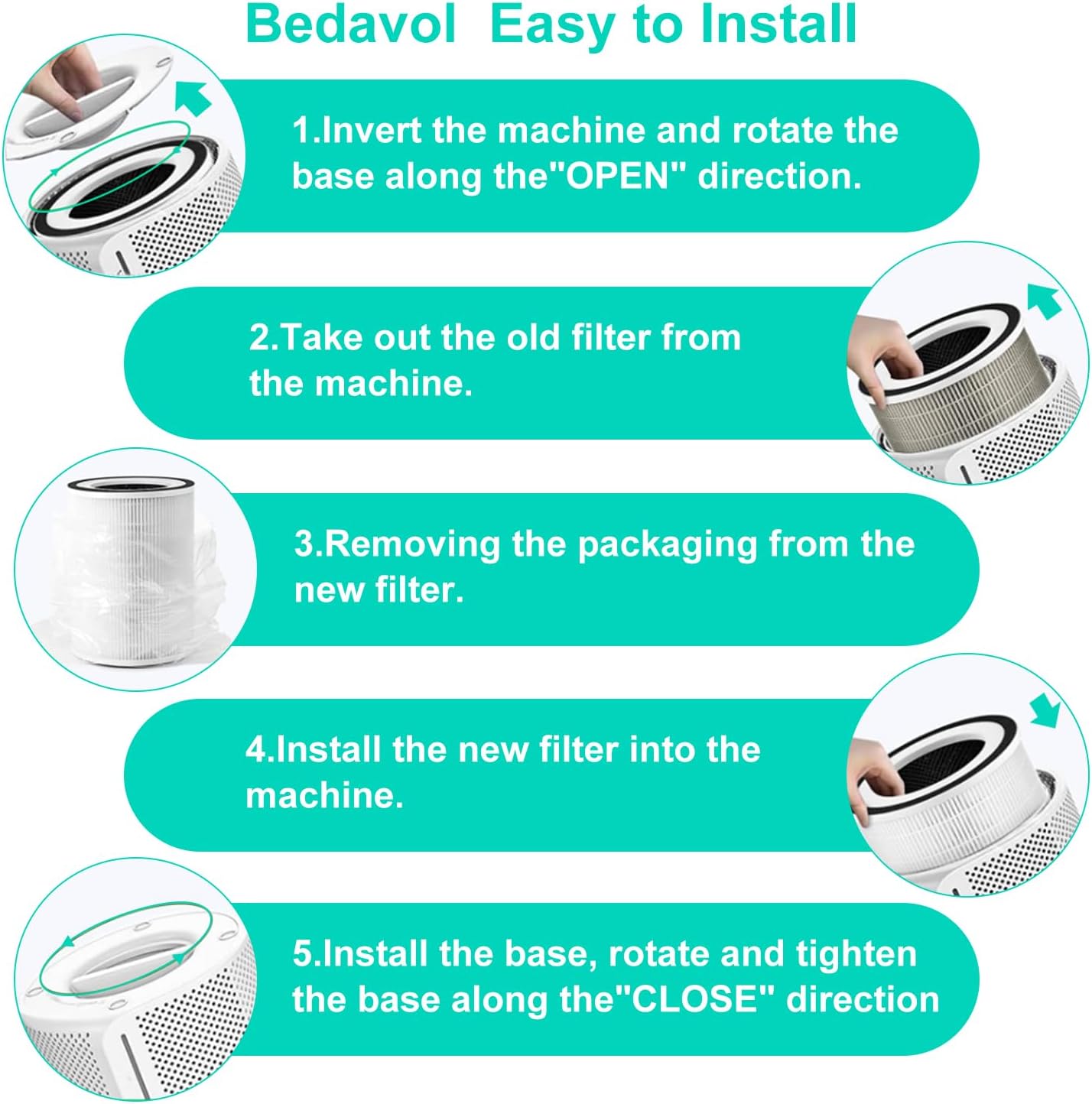 Bedavol Easy to Install

1.Invert the machine and rotate the base along the"OPEN" direction.

2.Take out the old filter from the machine.

3.Removing the packaging from the new filter.

4.Install the new filter into the machine.

5.Install the base, rotate and tighten the base along the"CLOSE" direction