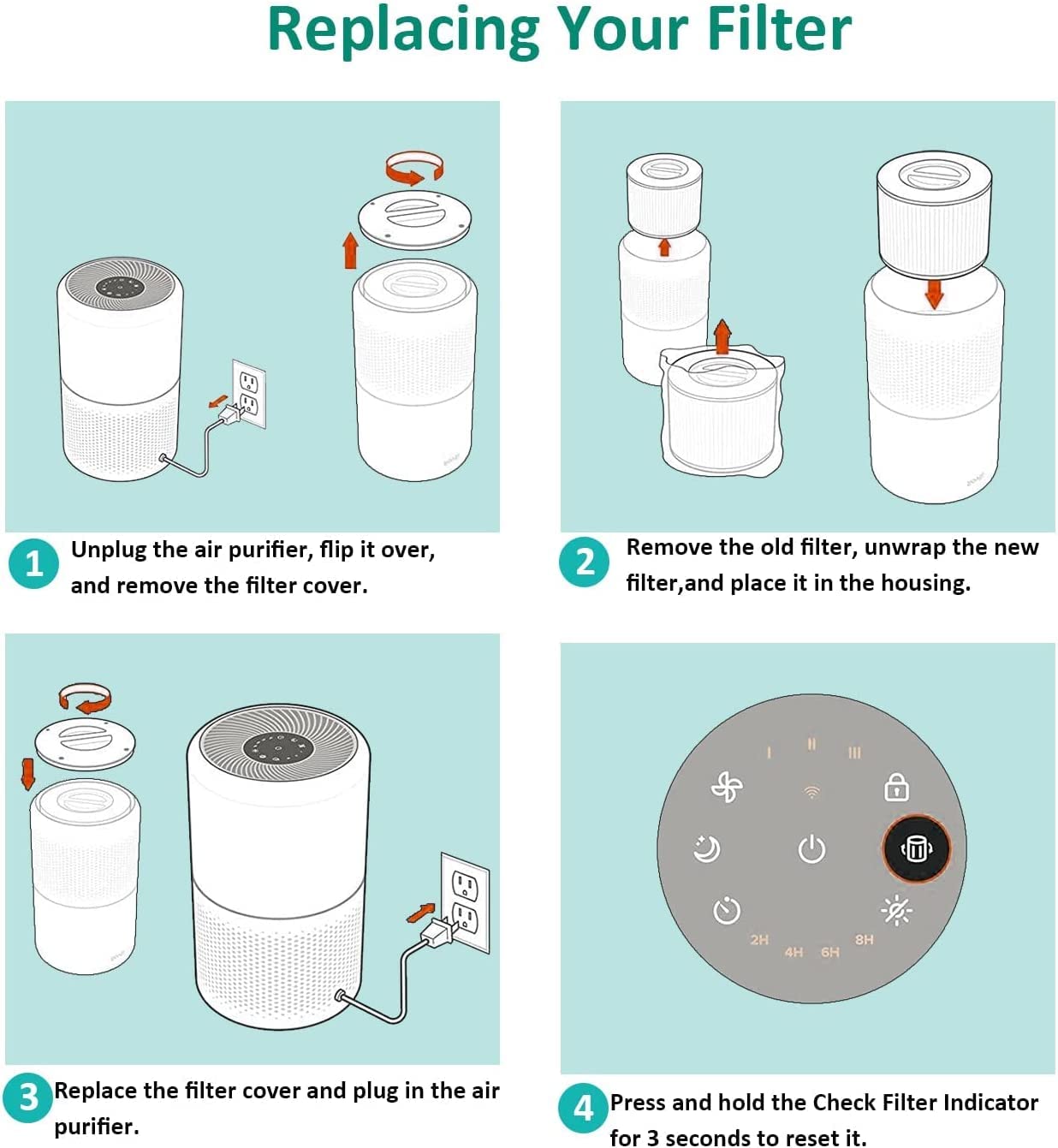 Replacing Your Filter

1 Unplug the air purifier, flip it over, and remove the filter cover.

2 Remove the old filter, unwrap the new filter,and place it in the housing.

3 Replace the filter cover and plug in the air purifier.

I II III

2H 4H 6H 8H

4 Press and hold the Check Filter Indicator for 3 seconds to reset it.