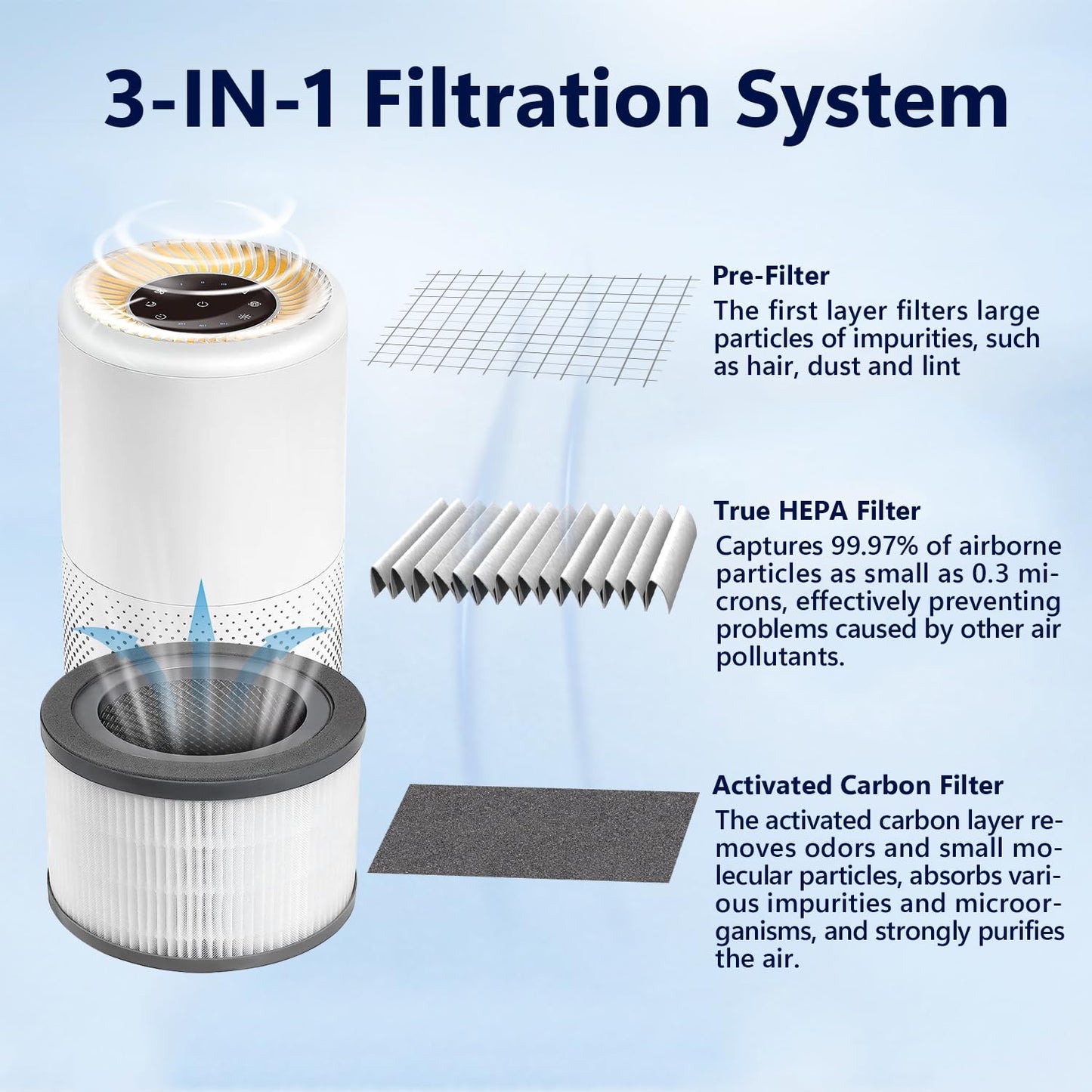 3-IN-1 Filtration System

Pre-Filter
The first layer filters large particles of impurities, such as hair, dust and lint

True HEPA Filter
Captures 99.97% of airborne particles as small as 0.3 microns, effectively preventing problems caused by other air pollutants.

Activated Carbon Filter
The activated carbon layer removes odors and small molecular particles, absorbs various impurities and microorganisms, and strongly purifies the air.