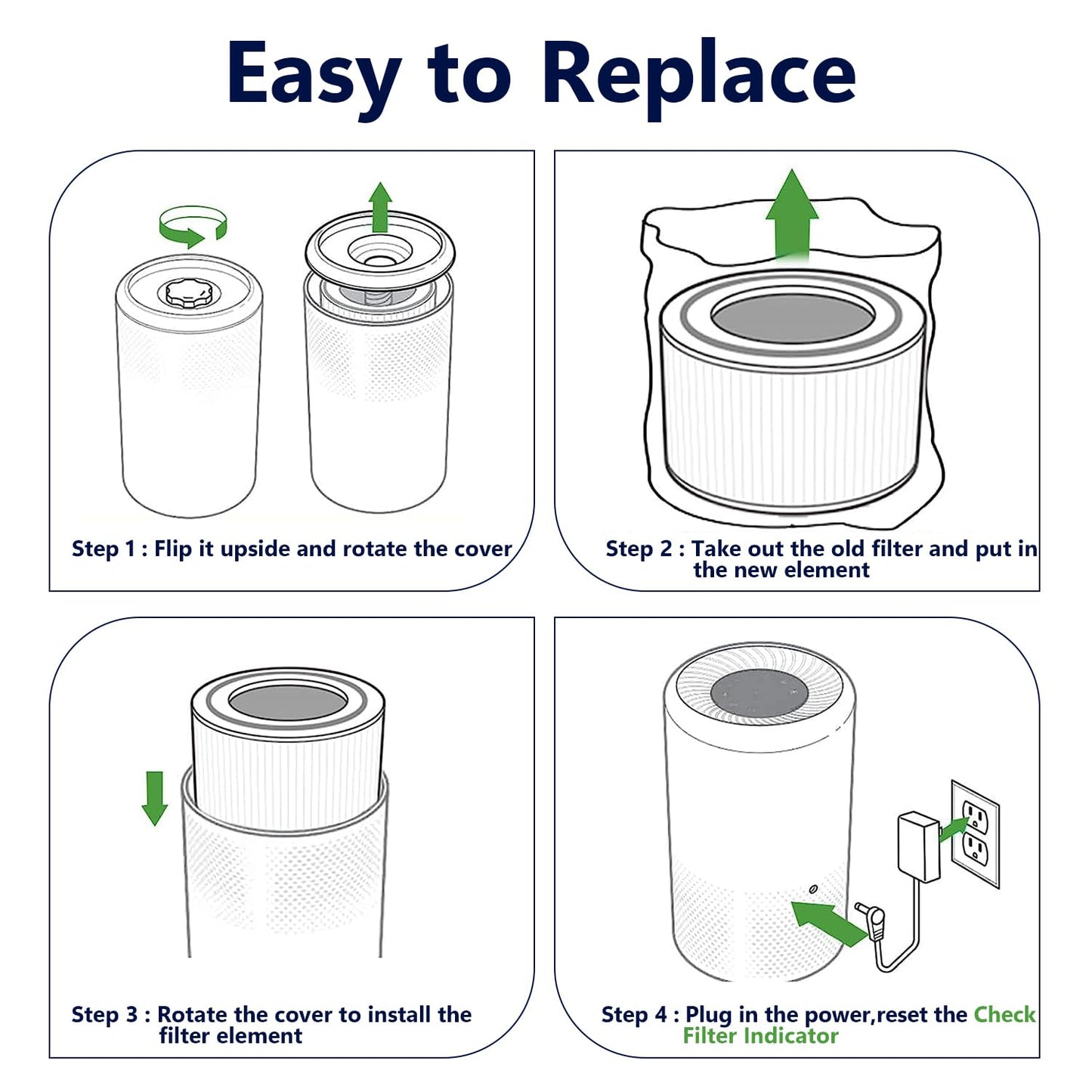 Easy to Replace

Step 1 : Flip it upside and rotate the cover

Step 2 : Take out the old filter and put in the new element

Step 3 : Rotate the cover to install the filter element

Step 4 : Plug in the power,reset the Check Filter Indicator