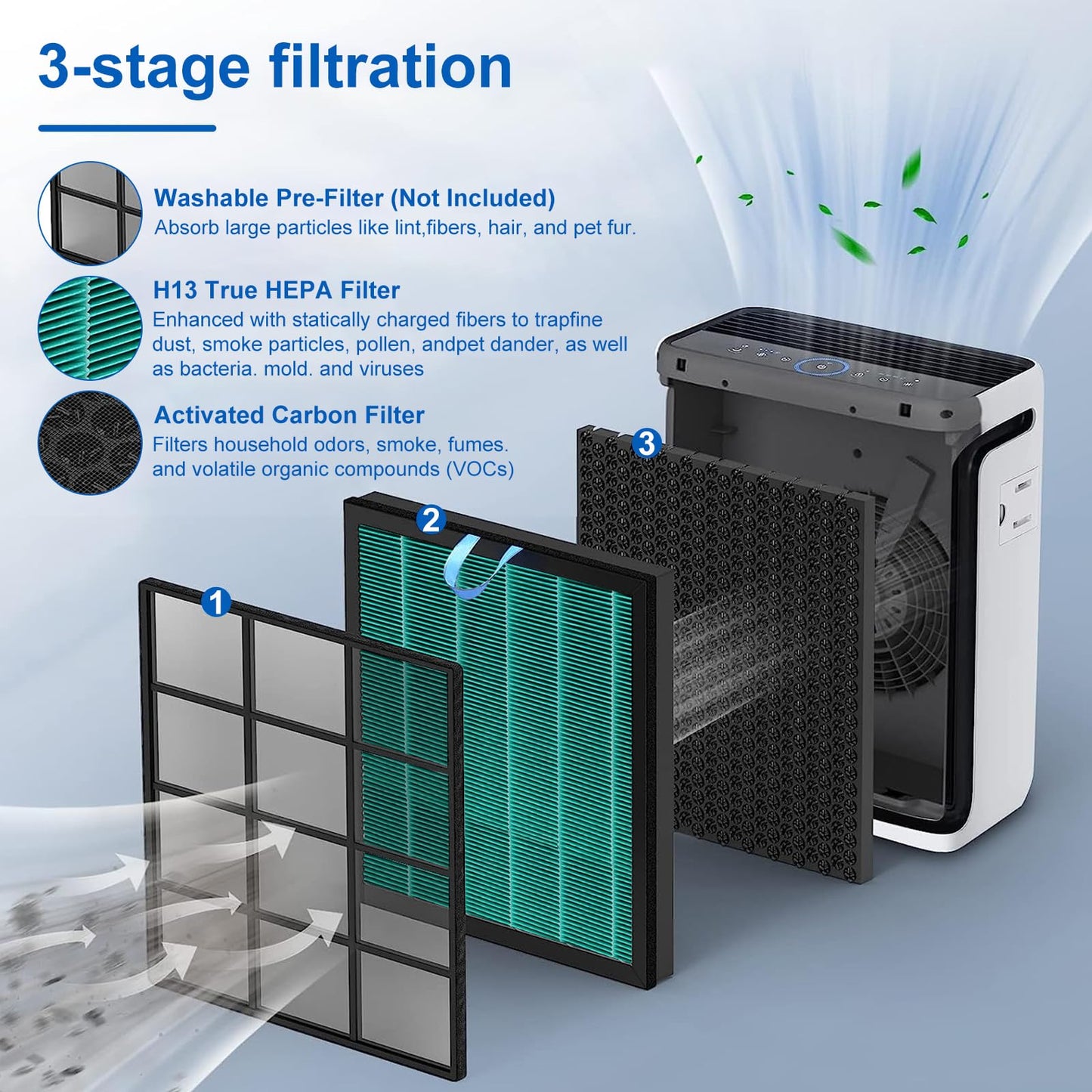 3-stage filtration

Washable Pre-Filter (Not Included)
Absorb large particles like lint,fibers, hair, and pet fur.

H13 True HEPA Filter
Enhanced with statically charged fibers to trapfine dust, smoke particles, pollen, andpet dander, as well as bacteria. mold. and viruses

Activated Carbon Filter
Filters household odors, smoke, fumes. and volatile organic compounds (VOCs)

3

2

1