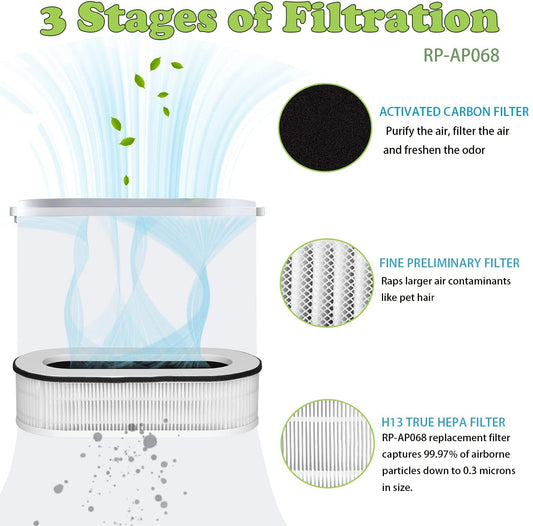 3 Stages of Filtration

RP-AP068

ACTIVATED CARBON FILTER
Purify the air, filter the air and freshen the odor

FINE PRELIMINARY FILTER
Raps larger air contaminants like pet hair

H13 TRUE HEPA FILTER
RP-AP068 replacement filter captures 99.97% of airborne particles down to 0.3 microns in size.