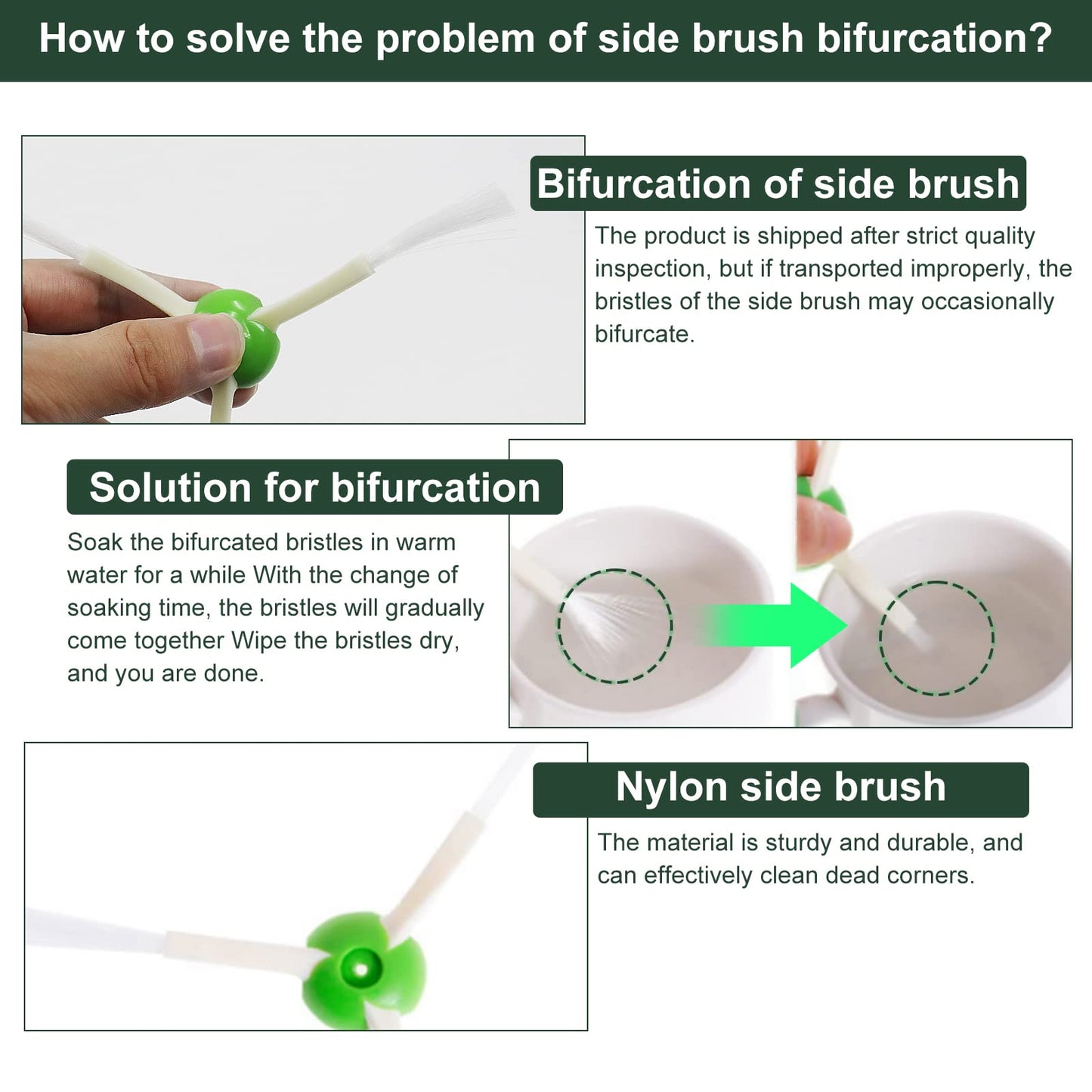 How to solve the problem of side brush bifurcation?

Bifurcation of side brush

The product is shipped after strict quality inspection, but if transported improperly, the bristles of the side brush may occasionally bifurcate.

Solution for bifurcation

Soak the bifurcated bristles in warm water for a while With the change of soaking time, the bristles will gradually come together Wipe the bristles dry, and you are done.

Nylon side brush

The material is sturdy and durable, and can effectively clean dead corners.