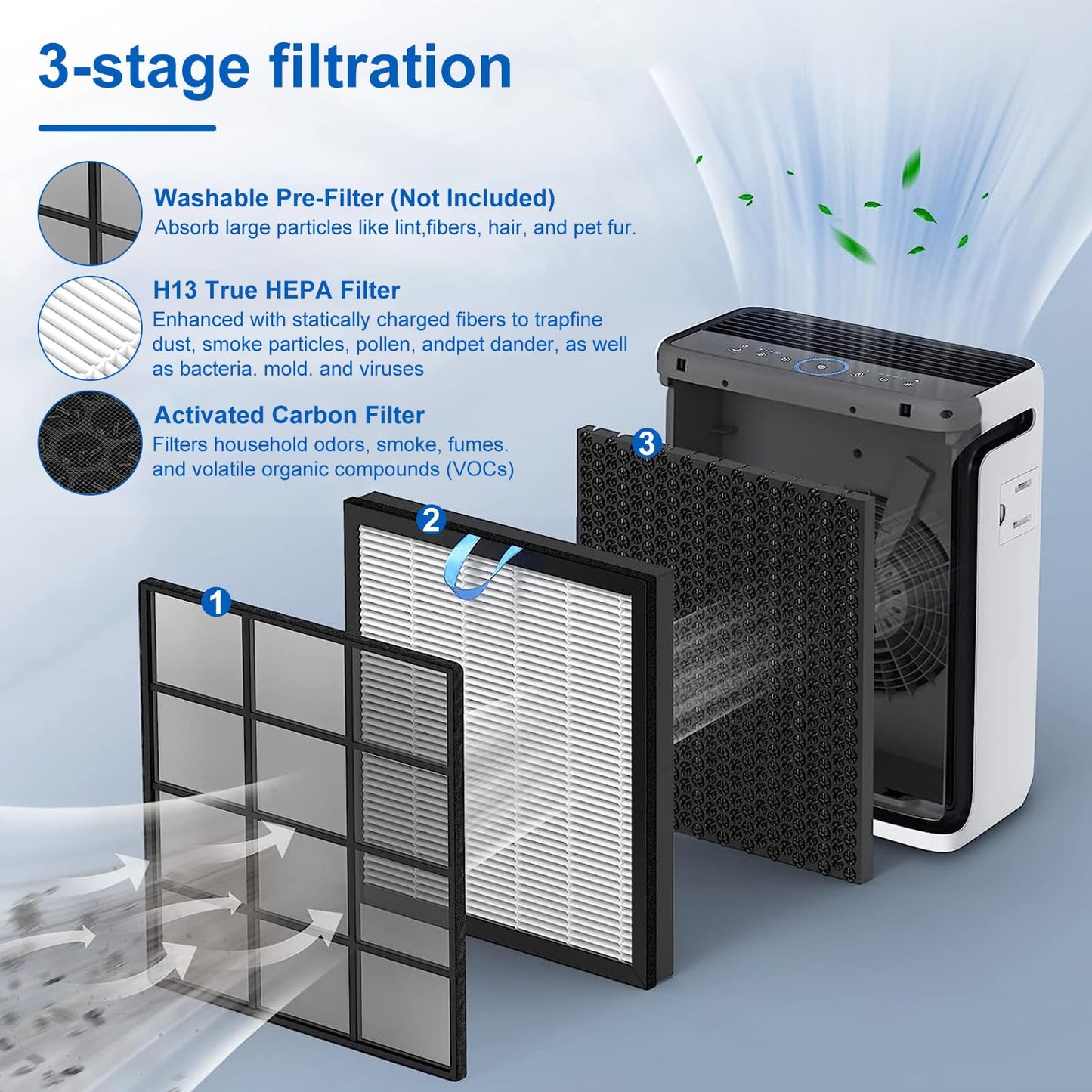 3-stage filtration

Washable Pre-Filter (Not Included)
Absorb large particles like lint,fibers, hair, and pet fur.

H13 True HEPA Filter
Enhanced with statically charged fibers to trapfine dust, smoke particles, pollen, andpet dander, as well as bacteria. mold. and viruses

Activated Carbon Filter
Filters household odors, smoke, fumes. and volatile organic compounds (VOCs)

3

2

1