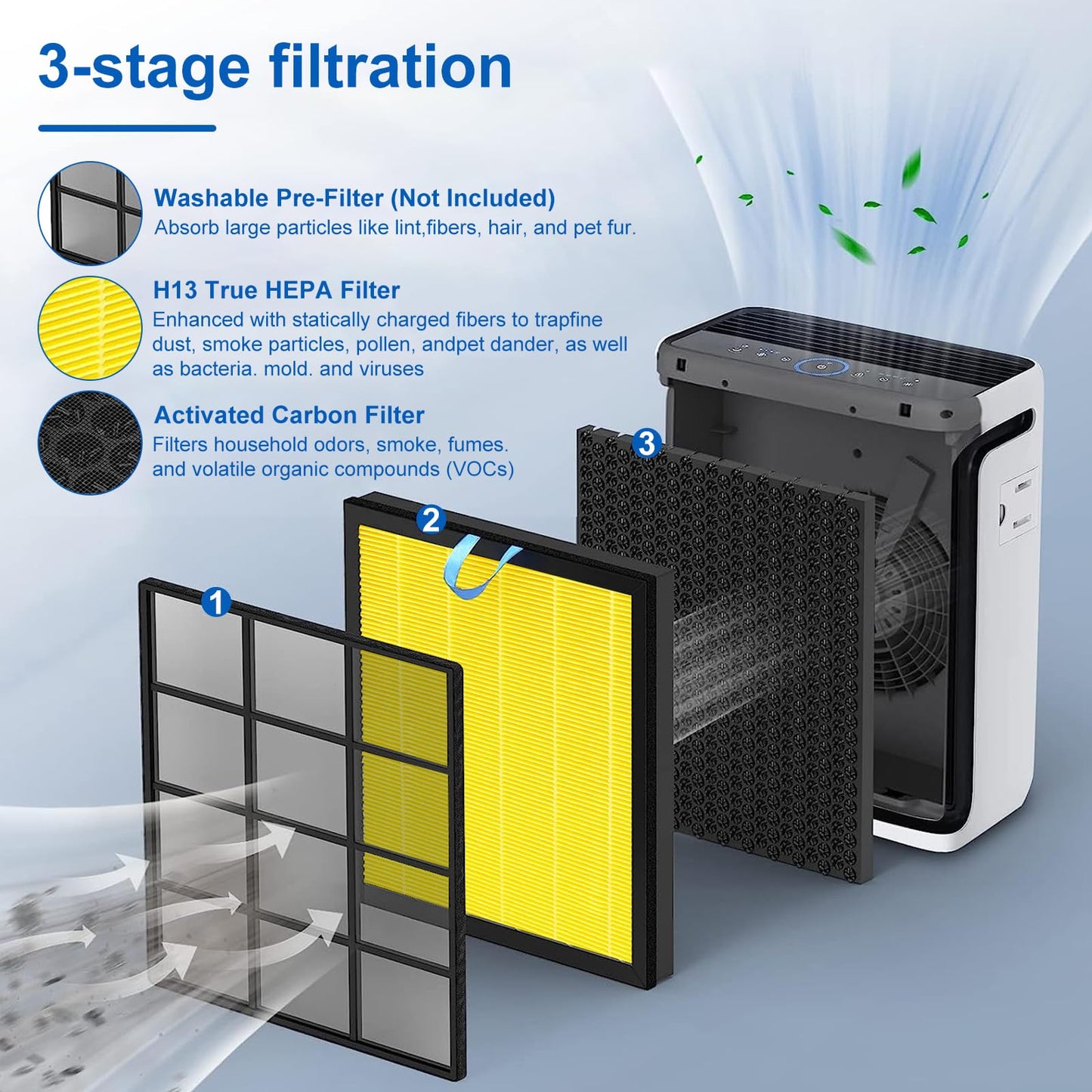 3-stage filtration

Washable Pre-Filter (Not Included)
Absorb large particles like lint,fibers, hair, and pet fur.

H13 True HEPA Filter
Enhanced with statically charged fibers to trapfine dust, smoke particles, pollen, andpet dander, as well as bacteria. mold. and viruses

Activated Carbon Filter
Filters household odors, smoke, fumes. and volatile organic compounds (VOCs)

3

2

1